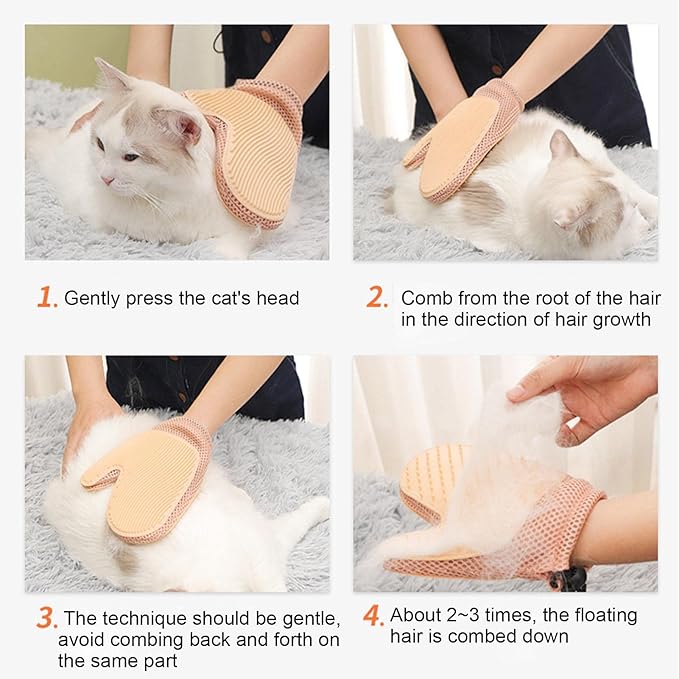 1. Gently press the cat's head

2. Comb from the root of the hair in the direction of hair growth

3. The technique should be gentle, avoid combing back and forth on the same part

4. About 2~3 times, the floating hair is combed down